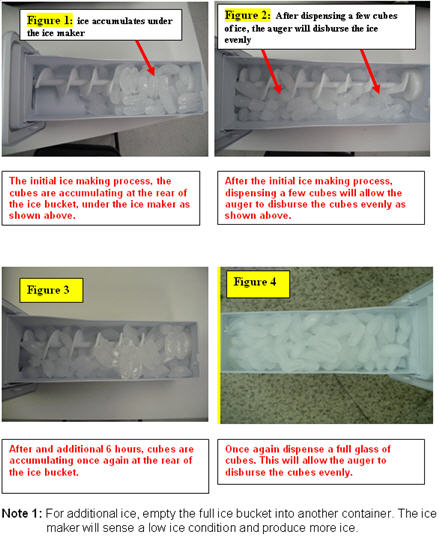 Figure 1: ice accumulates under the ice maker

Figure 2: After dispensing a few cubes of ice, the auger will disburse the ice evenly

The initial ice making process, the cubes are accumulating at the rear of the ice bucket, under the ice maker as shown above.

After the initial ice making process, dispensing a few cubes will allow the auger to disburse the cubes evenly as shown above.

Figure 3

Figure 4

After and additional 6 hours, cubes are accumulating once again at the rear of the ice bucket.

Once again dispense a full glass of cubes. This will allow the auger to disburse the cubes evenly.

Note 1: For additional ice, empty the full ice bucket into another container. The ice maker will sense a low ice condition and produce more ice.